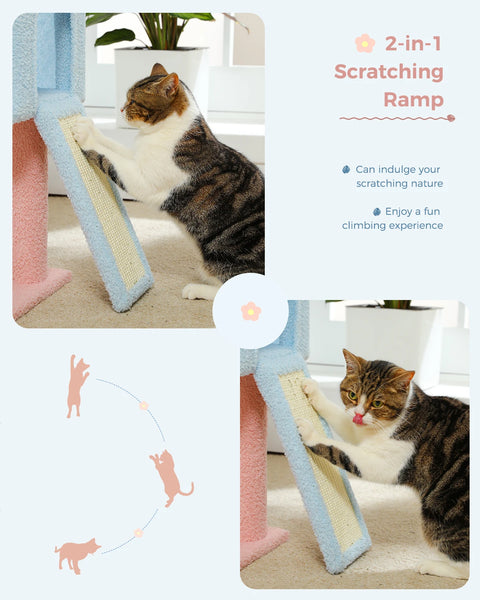 2-in-1 Scratching Ramp

Can indulge your scratching nature

Enjoy a fun climbing experience