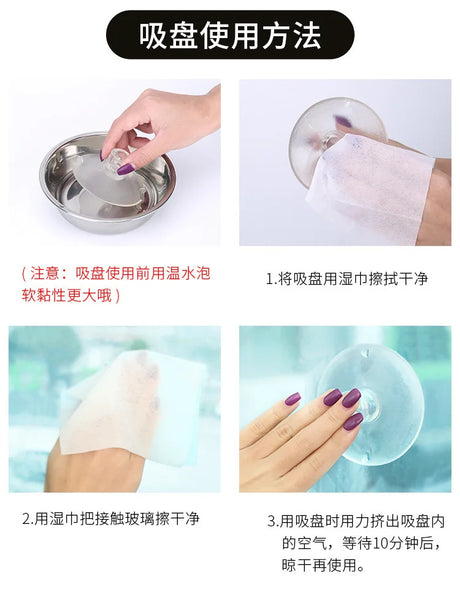 吸盘使用方法

（注意：吸盘使用前用温水泡软黏性更大哦）

1.将吸盘用湿巾擦拭干净

2.用湿巾把接触玻璃擦干净

3.用吸盘时用力挤出吸盘内的空气，等待10分钟后，晾干再使用。