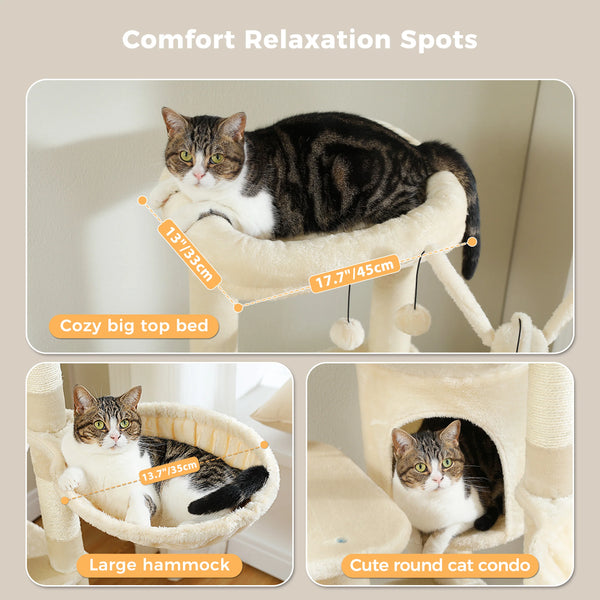 Comfort Relaxation Spots

13"/33cm

17.7"/45cm

Cozy big top bed

13.7"/35cm

Large hammock

Cute round cat condo